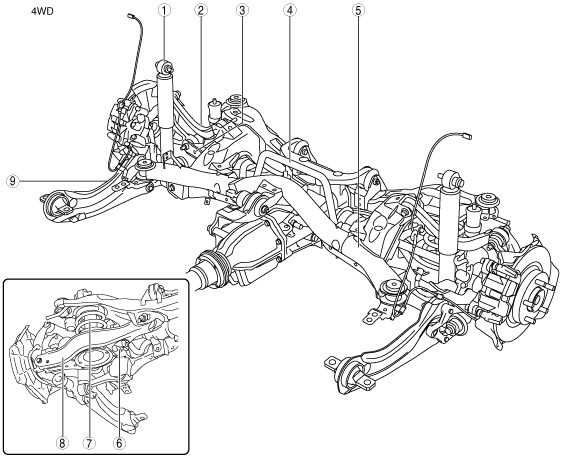 4WD

1 2 3 4 5

9

8 7 6