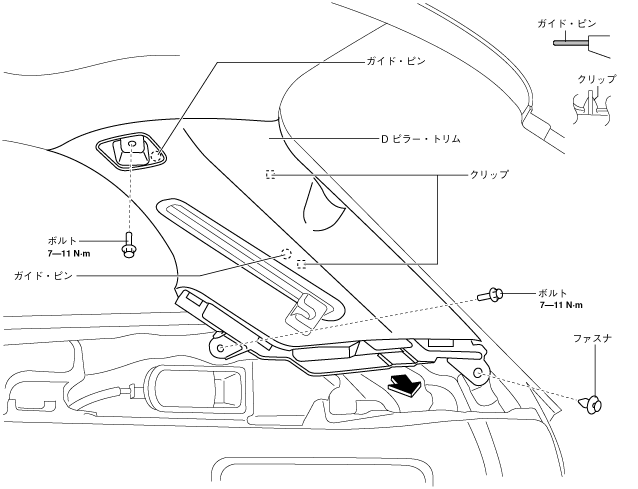 ガイド・ピン

クリップ

ガイド・ピン

D ピラー・トリム

クリップ

ボルト
7—11 N·m

ガイド・ピン

ボルト
7—11 N·m

ファスナ