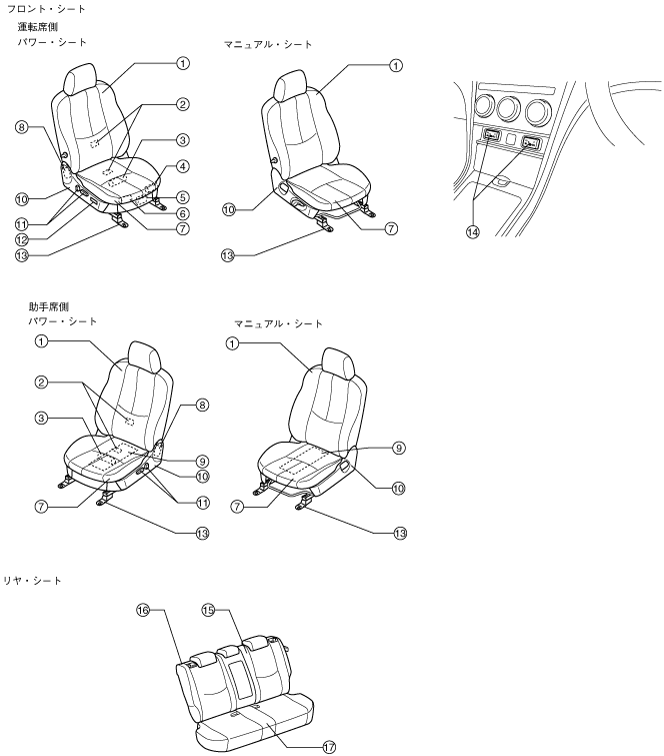 フロント・シート
運転席側
パワー・シート

①
②
③
④
⑤
⑥
⑦
⑧
⑩
⑪
⑫
⑬

マニュアル・シート

①
⑩
⑦
⑬

⑭

助手席側
パワー・シート

①
②
③
⑧
⑨
⑩
⑪
⑦
⑬

マニュアル・シート

①
⑨
⑩
⑦
⑬

リヤ・シート

⑯
⑮
⑰