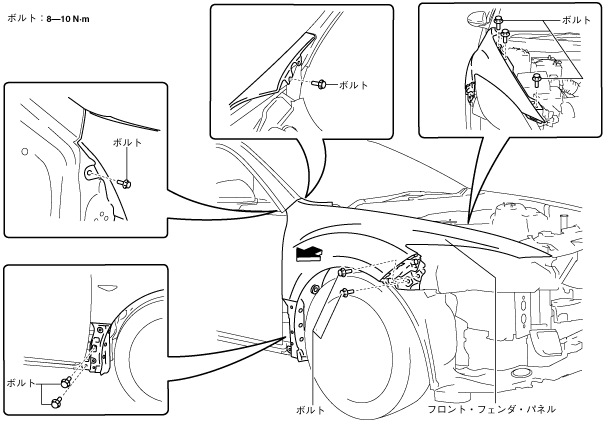 ボルト：8—10 N·m

ボルト

ボルト

ボルト

ボルト

ボルト

フロント・フェンダ・パネル