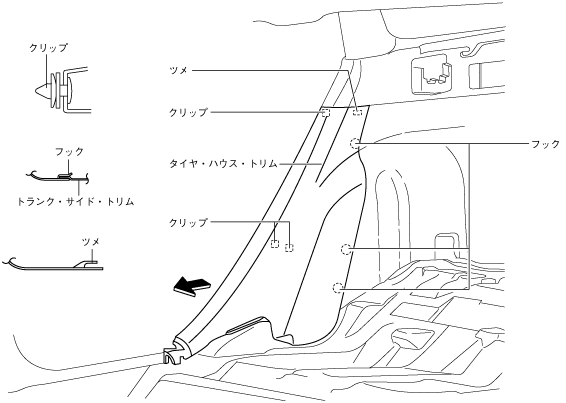 クリップ

フック

トランク・サイド・トリム

ツメ

ツメ

クリップ

タイヤ・ハウス・トリム

クリップ

フック