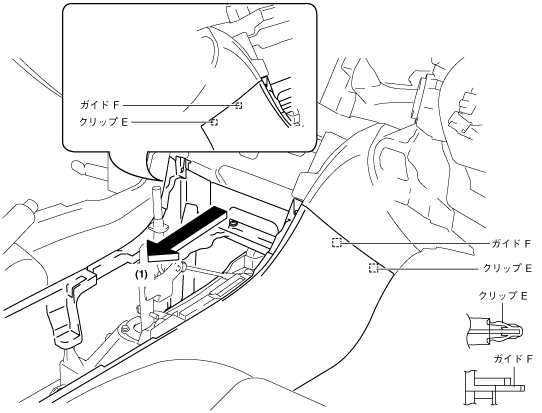 ガイド F
クリップ E
(1)
ガイド F
クリップ E
クリップ E
ガイド F