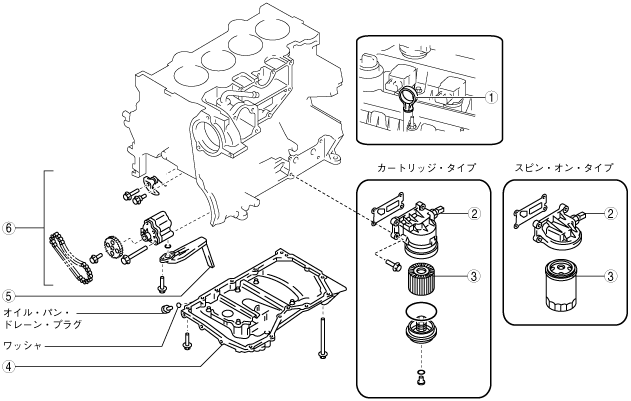 1
カートリッジ・タイプ
スピン・オン・タイプ
2
2
6
3
3
5
オイル・パン・ドレーン・プラグ
ワッシャ
4