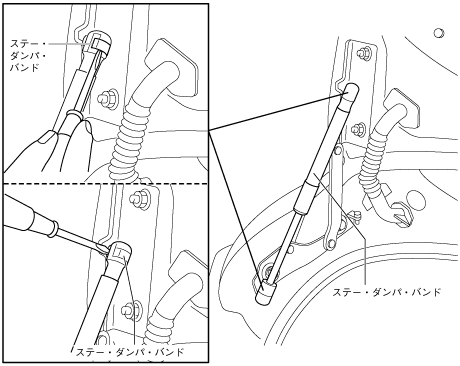 ステー・ダンパ・バンド

ステー・ダンパ・バンド

ステー・ダンパ・バンド