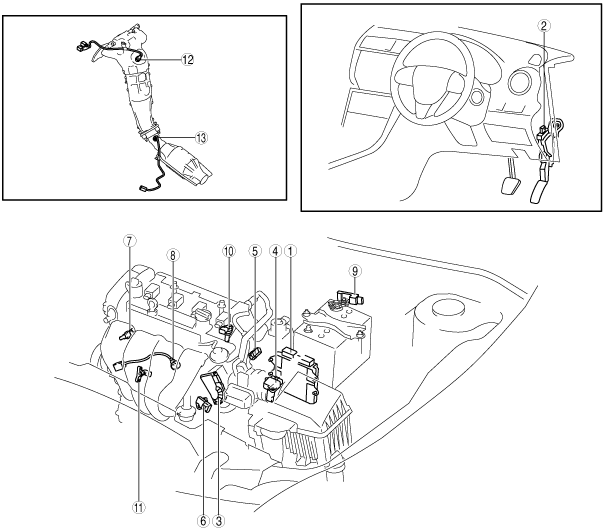 12
13
2
7
8
10
5
4
1
9
11
6
3