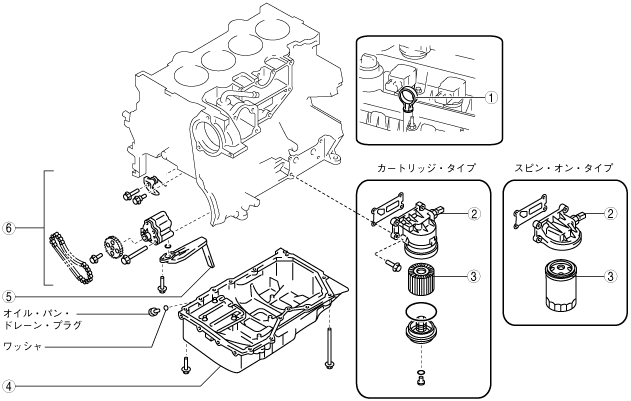 1

カートリッジ・タイプ

スピン・オン・タイプ

2

2

3

3

6

5

オイル・パン・ドレーン・プラグ

ワッシャ

4