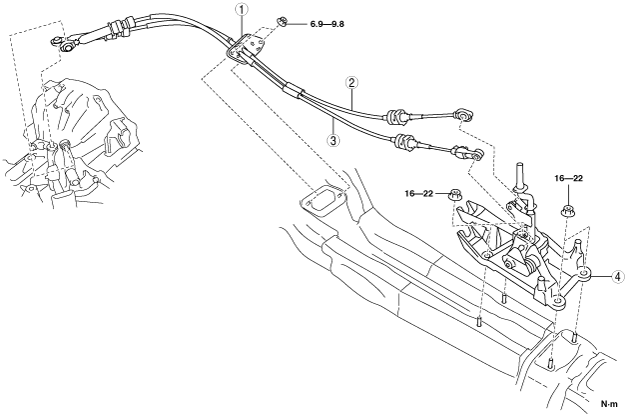 1
6.9—9.8
2
3
16—22
16—22
4
N·m