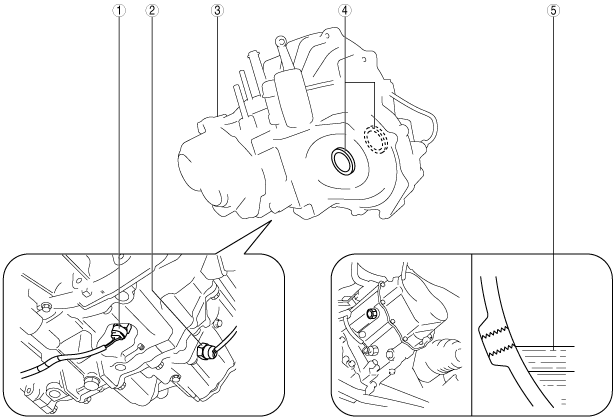 1
2
3
4
5