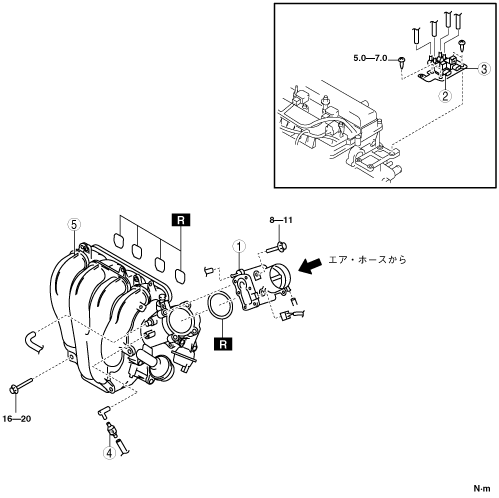 5.0—7.0
3
2
5
R
8—11
1
エア・ホースから
R
16—20
4
N·m