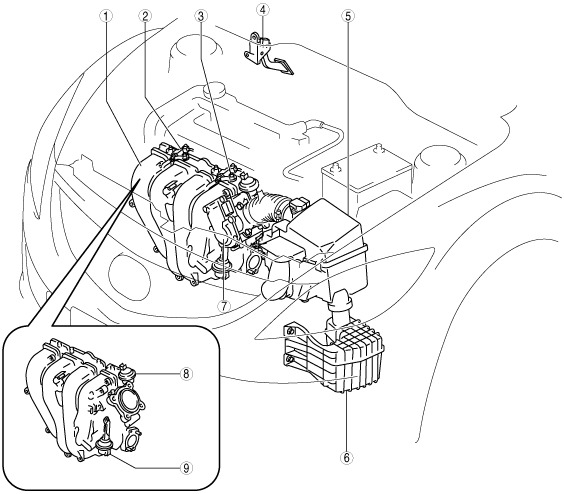 1
2
3
4
5
7
8
9
6