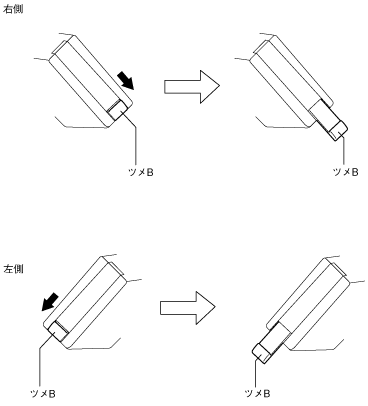 右側

ツメB

ツメB

左側

ツメB

ツメB