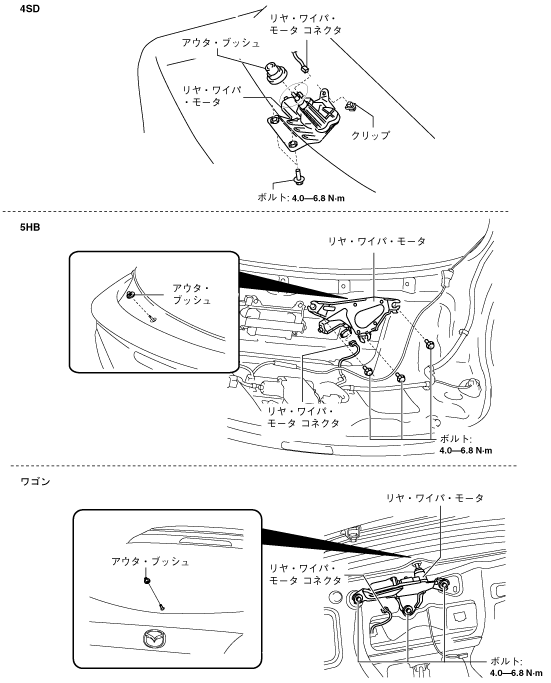 4SD

リヤ・ワイパ・モータ コネクタ

アウタ・ブッシュ

リヤ・ワイパ・モータ

クリップ

ボルト: 4.0—6.8 N·m

5HB

リヤ・ワイパ・モータ

アウタ・ブッシュ

リヤ・ワイパ・モータ コネクタ

ボルト: 4.0—6.8 N·m

ワゴン

リヤ・ワイパ・モータ

アウタ・ブッシュ

リヤ・ワイパ・モータ コネクタ

ボルト: 4.0—6.8 N·m