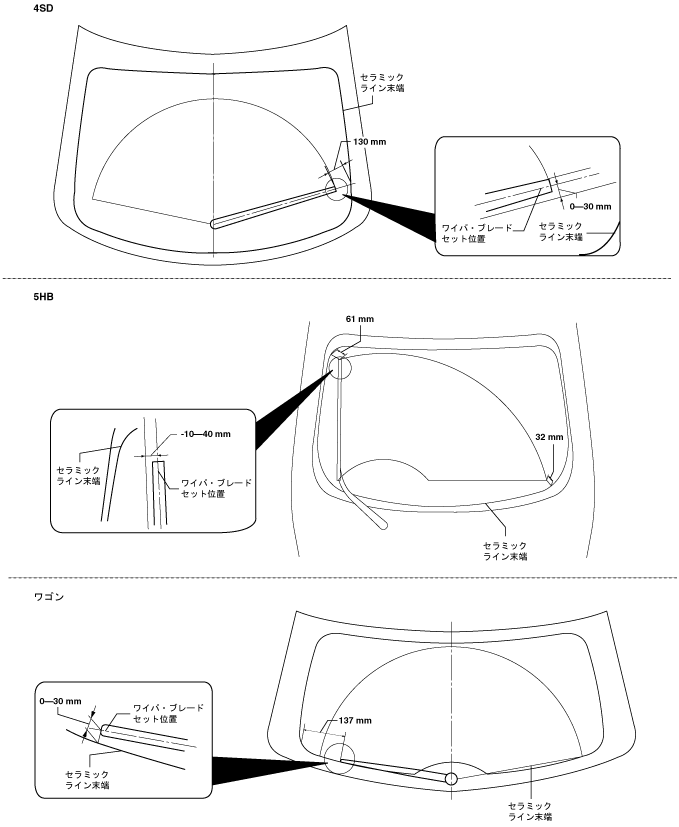 4SD

セラミック
ライン末端

130 mm

0—30 mm

ワイパ・ブレード
セット位置

セラミック
ライン末端

5HB

61 mm

-10—40 mm

セラミック
ライン末端

ワイパ・ブレード
セット位置

32 mm

セラミック
ライン末端

ワゴン

0—30 mm

ワイパ・ブレード
セット位置

セラミック
ライン末端

137 mm

セラミック
ライン末端