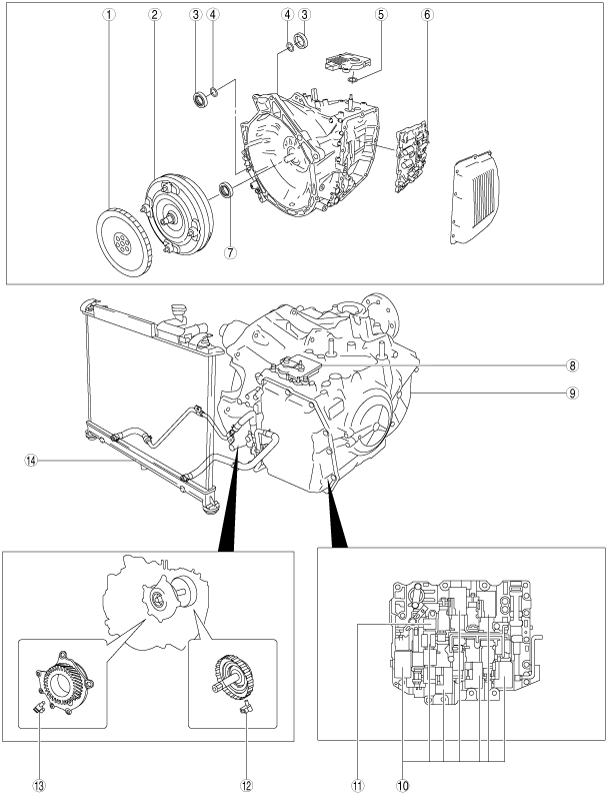 ①
②
③
④
④
③
⑤
⑥
⑦
⑧
⑨
⑭
⑬
⑫
⑪
⑩