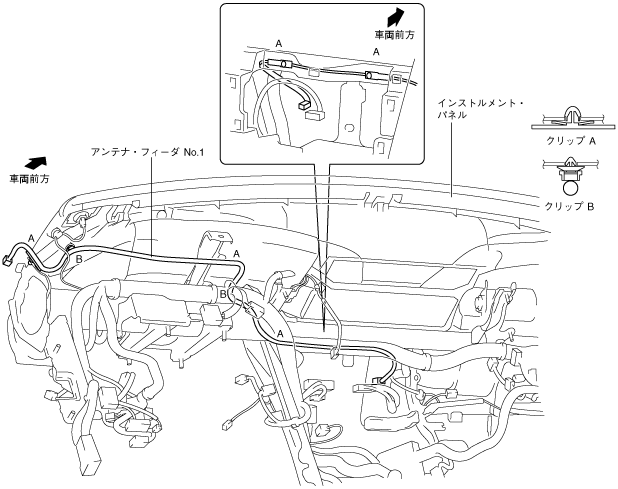 車両前方

A

A

インストルメント・パネル

クリップ A

クリップ B

アンテナ・フィーダ No.1

車両前方

A

B

A

B

A