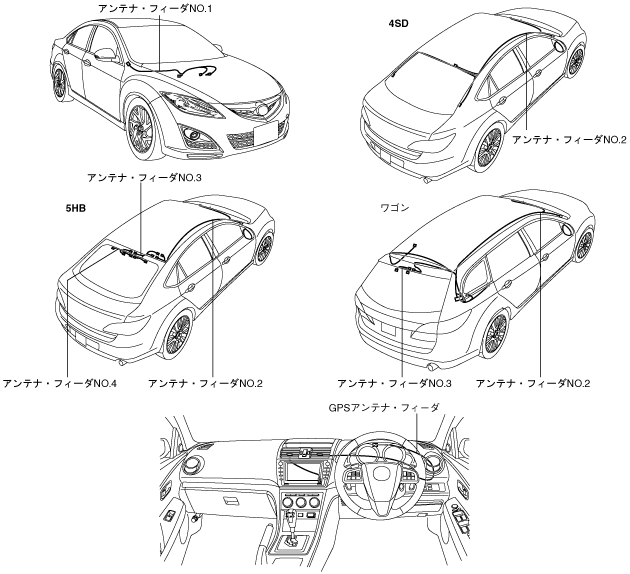 アンテナ・フィーダNO.1

4SD

アンテナ・フィーダNO.2

アンテナ・フィーダNO.3

5HB

ワゴン

アンテナ・フィーダNO.4

アンテナ・フィーダNO.2

アンテナ・フィーダNO.3

アンテナ・フィーダNO.2

GPSアンテナ・フィーダ