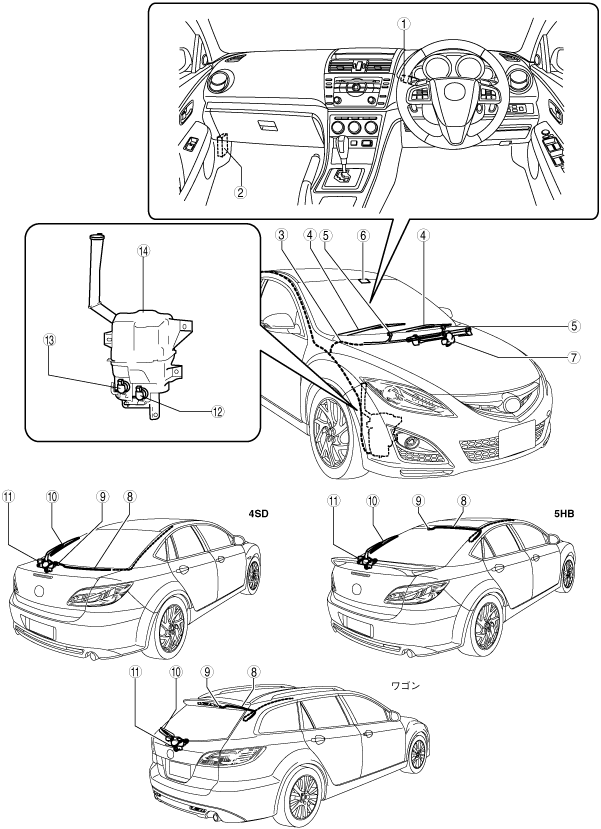 ①
②
③
④
⑤
⑥
④
⑤
⑦
⑭
⑬
⑫
⑪
⑩
⑨
⑧
4SD
⑪
⑩
⑨
⑧
5HB
⑪
⑩
⑨
⑧
ワゴン