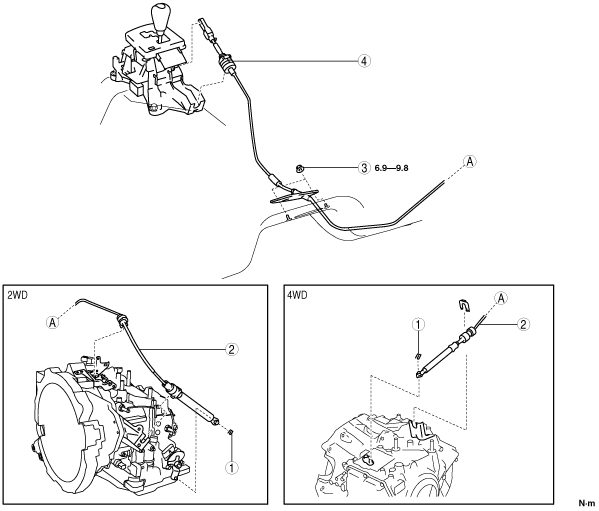 4
3 6.9—9.8
A

2WD
A
2
1

4WD
A
1
2

N·m