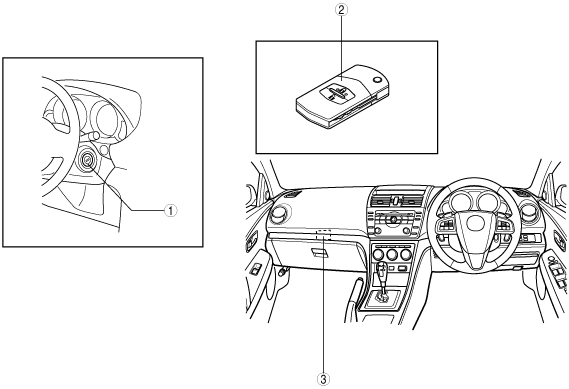 2

1

3