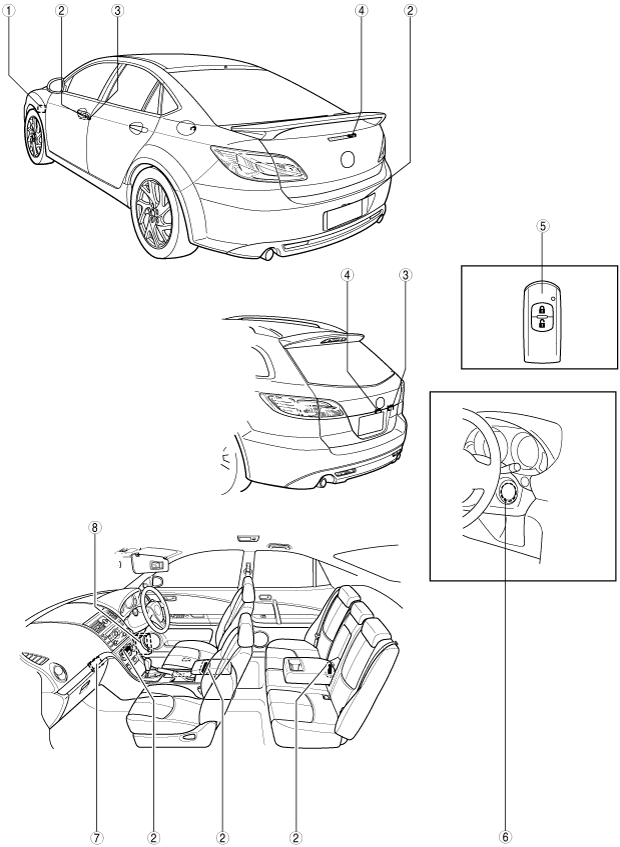 ①
②
③
④
②
⑤
④
③
⑧
⑦
②
②
②
⑥