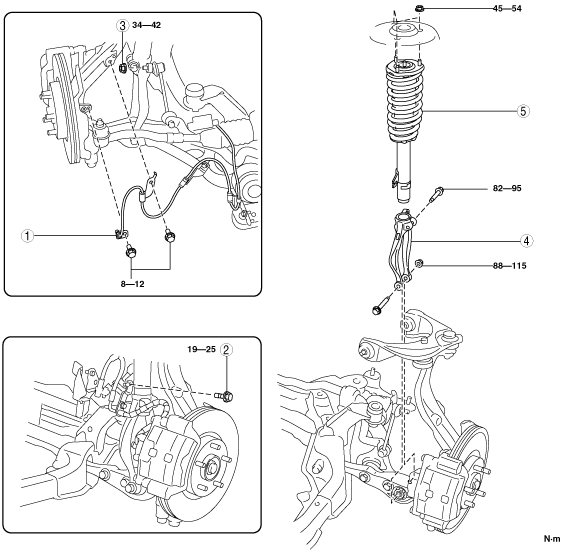 3 34—42

1

8—12

19—25 2

45—54

5

82—95

4

88—115

N·m