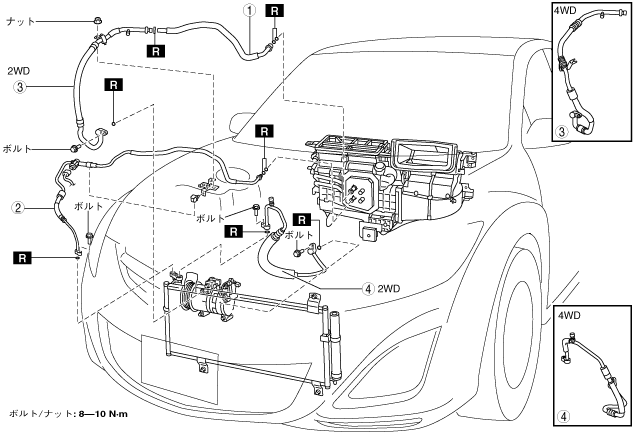 ナット
①
R
R
2WD
③
R
ボルト
R
②
ボルト
ボルト
R
R
ボルト
R
④ 2WD
4WD
③
4WD
④
ボルト/ナット: 8—10 N·m