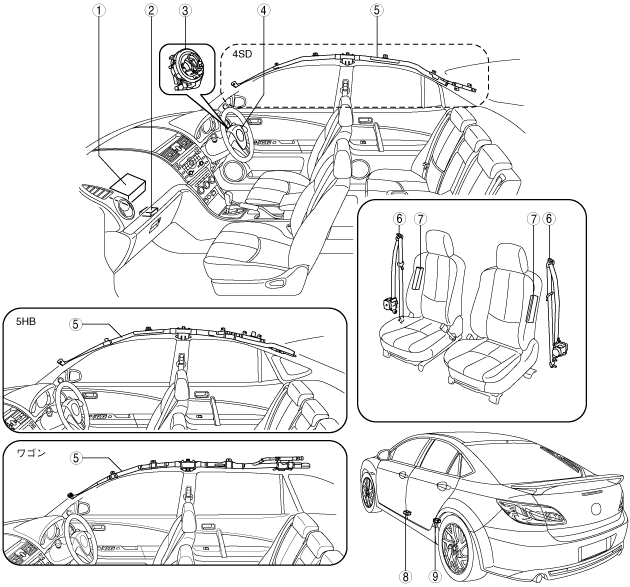 ①
②
③
④
⑤
4SD
⑥
⑦
⑦
⑥
5HB
⑤
ワゴン
⑤
⑧
⑨