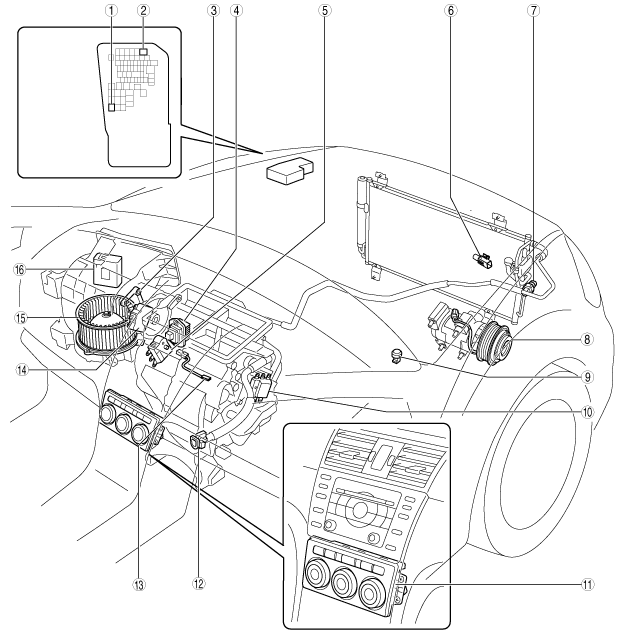 1
2
3
4
5
6
7
16
15
14
8
9
10
13
12
11