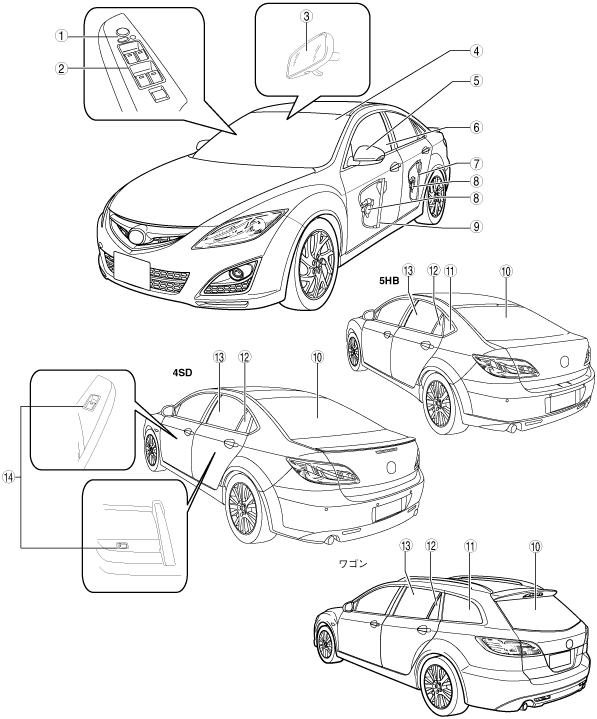 ①
②
③
④
⑤
⑥
⑦
⑧
⑧
⑨
5HB
⑬ ⑫ ⑪ ⑩
4SD
⑬ ⑫ ⑩
⑭
ワゴン
⑬ ⑫ ⑪ ⑩