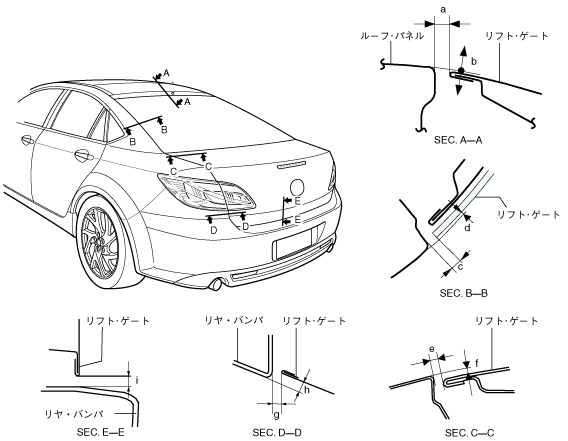 A
A
B
B
C
C
D
D
E
E

a
ルーフ・パネル
リフト・ゲート
b
SEC. A—A

リフト・ゲート
d
c
SEC. B—B

リフト・ゲート
i
リヤ・バンパ
SEC. E—E

リヤ・バンパ
リフト・ゲート
h
g
SEC. D—D

リフト・ゲート
e
f
SEC. C—C