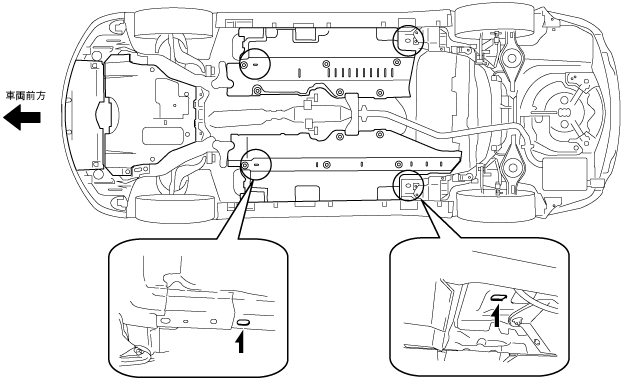 車両前方

1

1