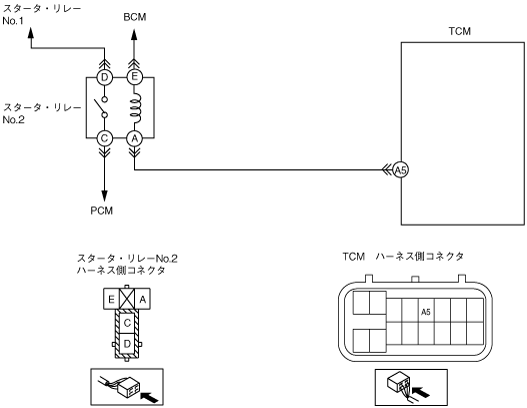 スタータ・リレー No.1

BCM

TCM

D E

スタータ・リレー No.2

C A

A5

PCM

スタータ・リレーNo.2 ハーネス側コネクタ

E A
C
D

TCM ハーネス側コネクタ

A5