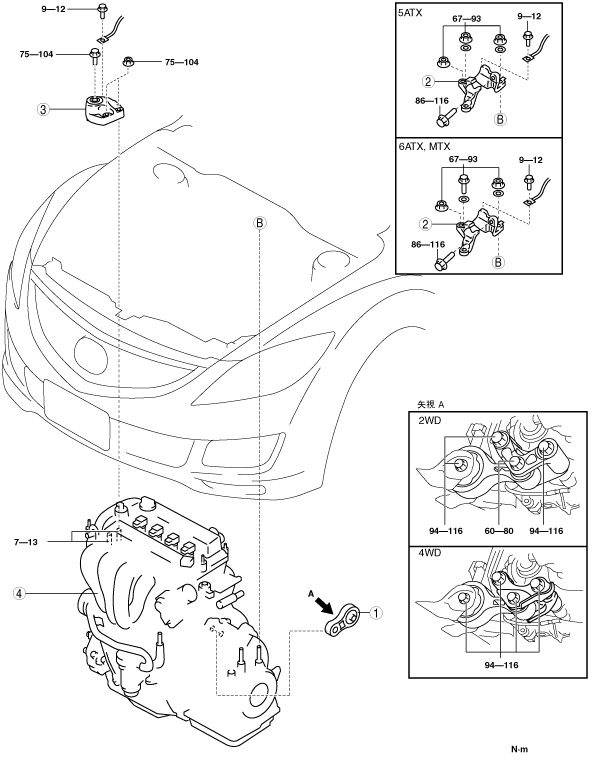 9—12
75—104
75—104
3
B
7—13
4
A
1
5ATX
67—93
9—12
2
86—116
B
6ATX, MTX
67—93
9—12
2
86—116
B
矢視 A
2WD
94—116
60—80
94—116
4WD
94—116
N·m