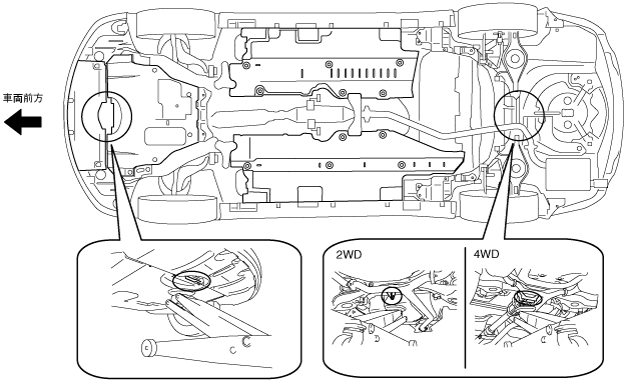 車両前方

2WD

4WD