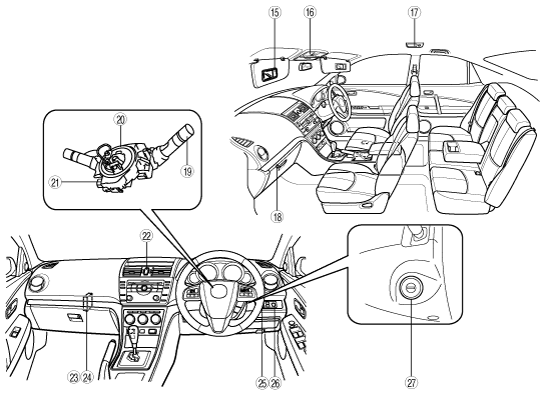 15
16
17
20
19
21
18
22
23
24
25
26
27