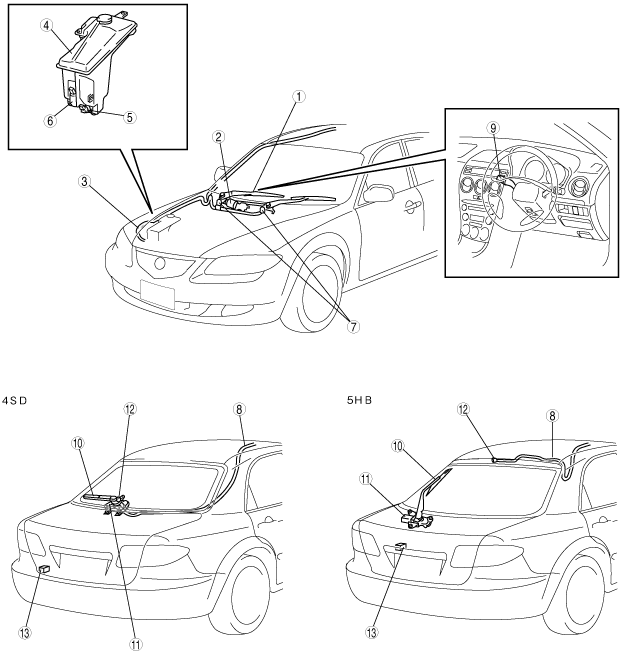 4
6
5
1
2
3
9
7
4SD
12
8
10
13
11
5HB
12
8
10
11
13