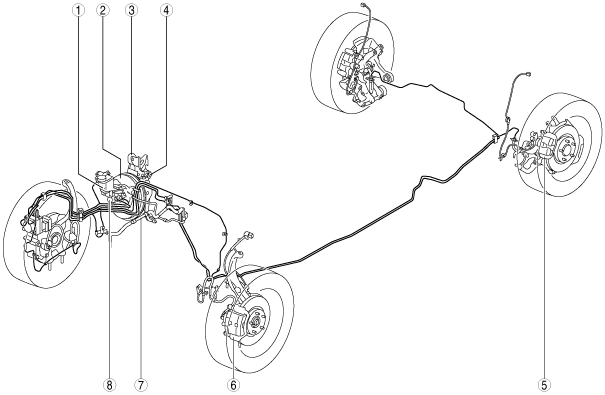 1
2
3
4
8
7
6
5