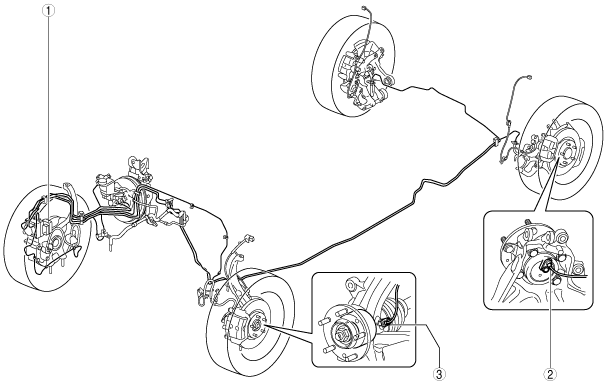 ①
③
②