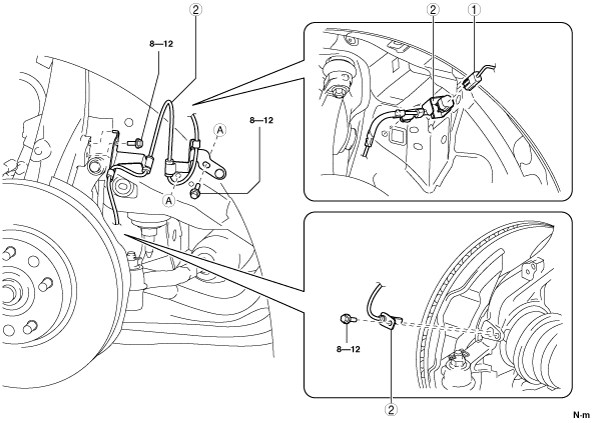 2
8—12
8—12
A
A
2
1
8—12
2
N·m