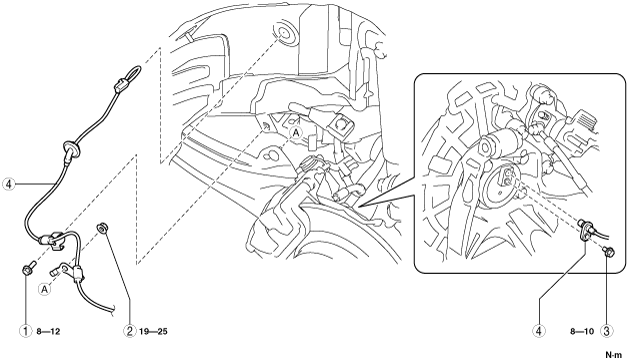 A

4

A

1 8—12

2 19—25

4

8—10 3

N·m