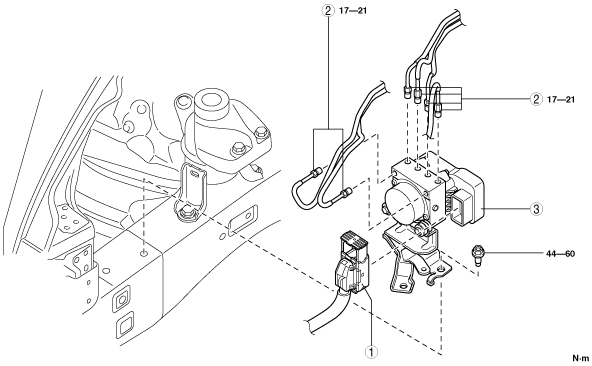 2 17—21

2 17—21

3

44—60

1

N·m