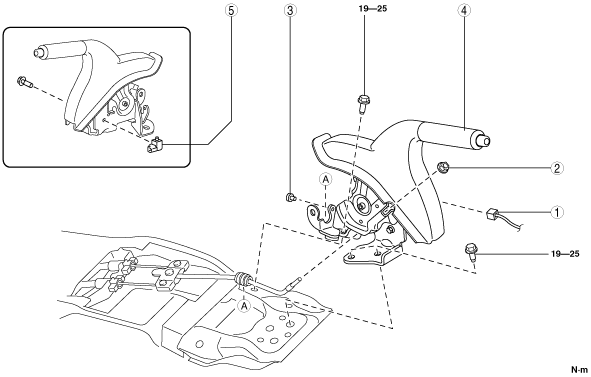 5

3

19—25

4

2

A

1

19—25

A

N·m