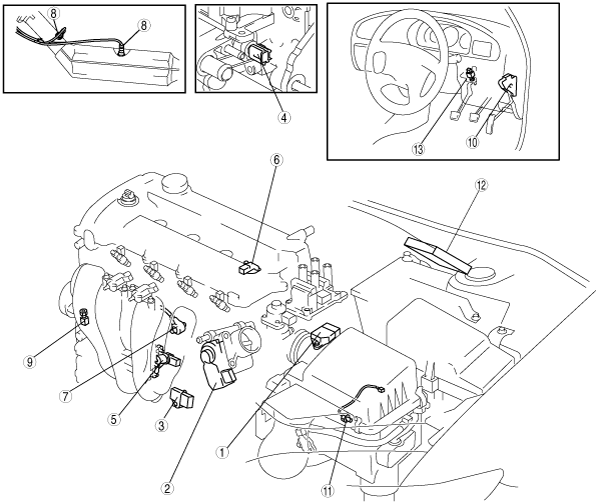 8
8
4
13
10
6
12
9
7
5
3
2
1
11