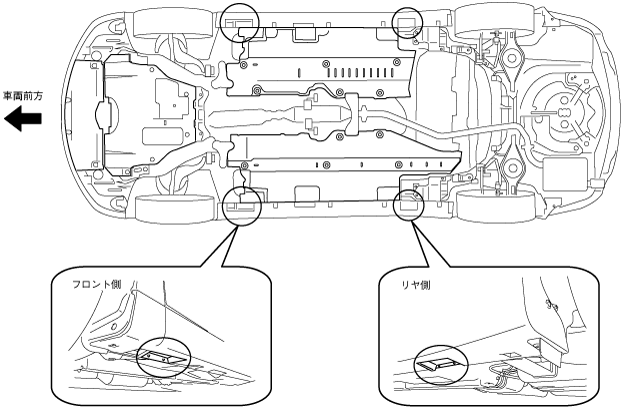 車両前方

フロント側

リヤ側