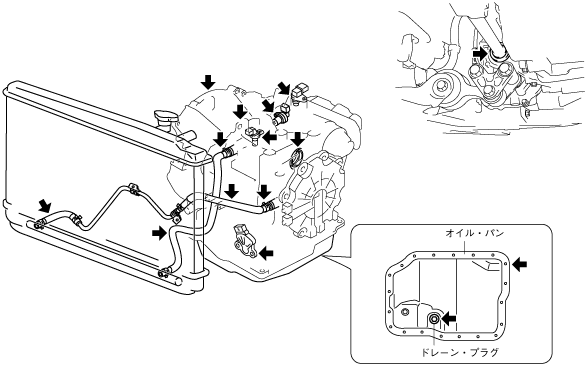 オイル・パン

ドレーン・プラグ