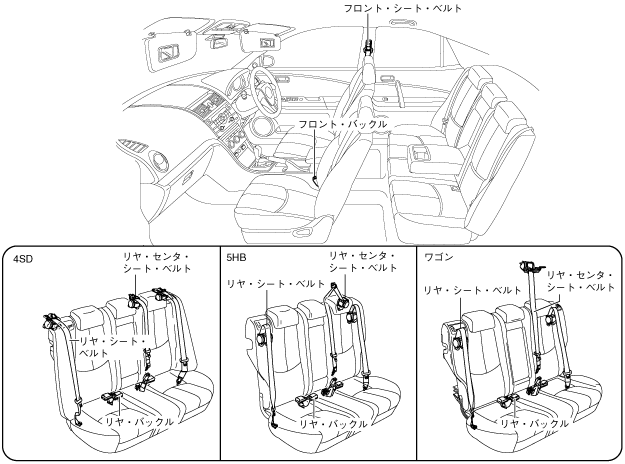 フロント・シート・ベルト

フロント・バックル

4SD

リヤ・センタ・シート・ベルト

リヤ・シート・ベルト

リヤ・バックル

5HB

リヤ・センタ・シート・ベルト

リヤ・シート・ベルト

リヤ・バックル

ワゴン

リヤ・センタ・シート・ベルト

リヤ・シート・ベルト

リヤ・バックル