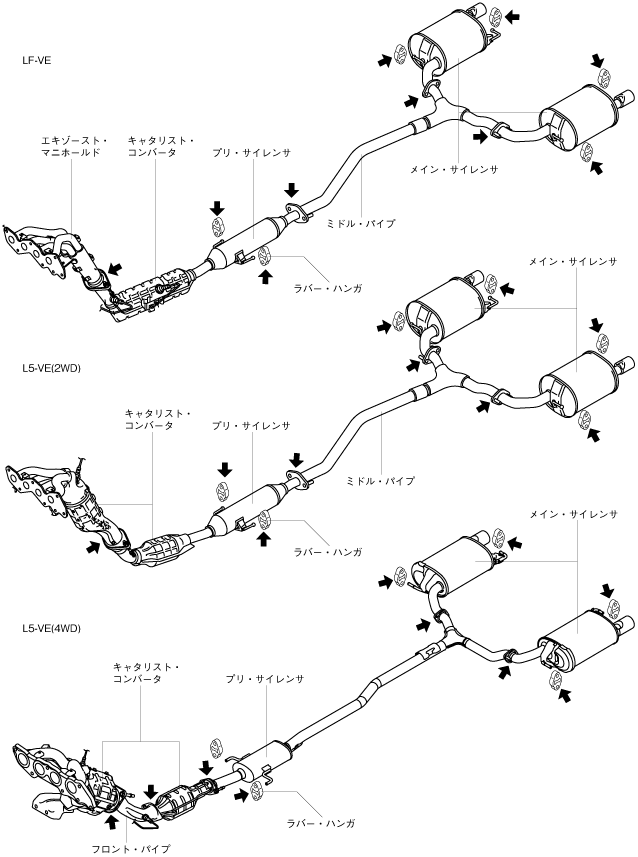 LF-VE

エキゾースト・マニホールド

キャタリスト・コンバータ

プリ・サイレンサ

メイン・サイレンサ

ミドル・パイプ

ラバー・ハンガ

L5-VE(2WD)

メイン・サイレンサ

キャタリスト・コンバータ

プリ・サイレンサ

ミドル・パイプ

ラバー・ハンガ

L5-VE(4WD)

メイン・サイレンサ

キャタリスト・コンバータ

プリ・サイレンサ

ラバー・ハンガ

フロント・パイプ