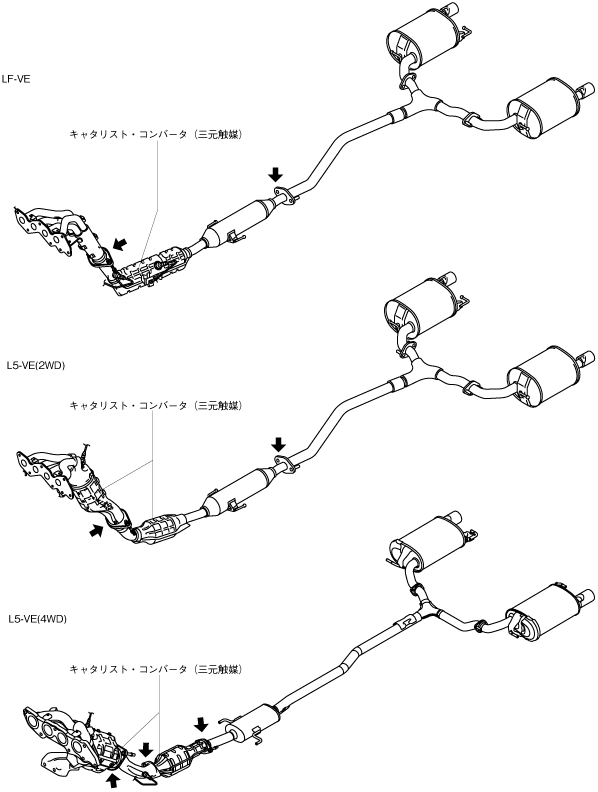 LF-VE

キャタリスト・コンバータ（三元触媒）

L5-VE(2WD)

キャタリスト・コンバータ（三元触媒）

L5-VE(4WD)

キャタリスト・コンバータ（三元触媒）