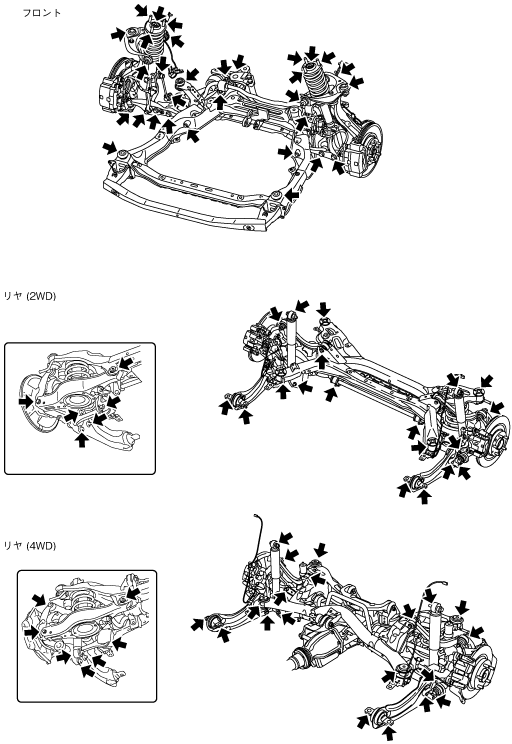 フロント

リヤ (2WD)

リヤ (4WD)