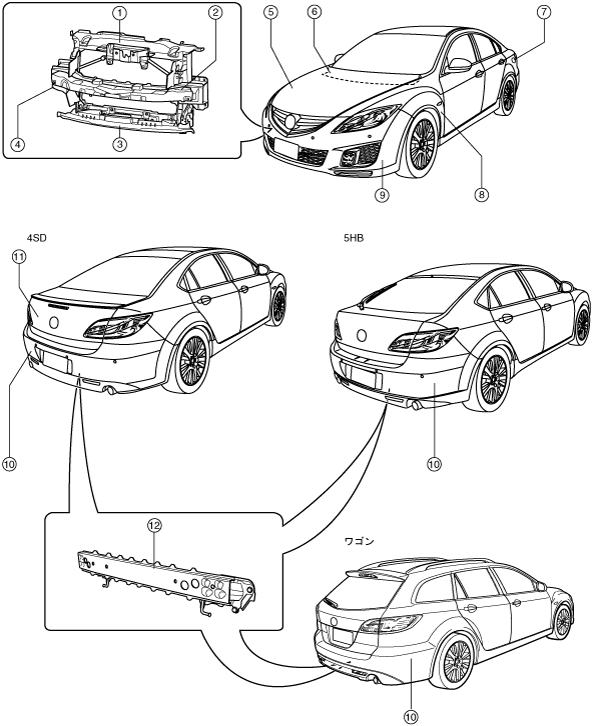 ①
②
⑤
⑥
⑦
④
③
⑨
⑧
4SD
5HB
⑪
⑩
⑩
⑫
ワゴン
⑩